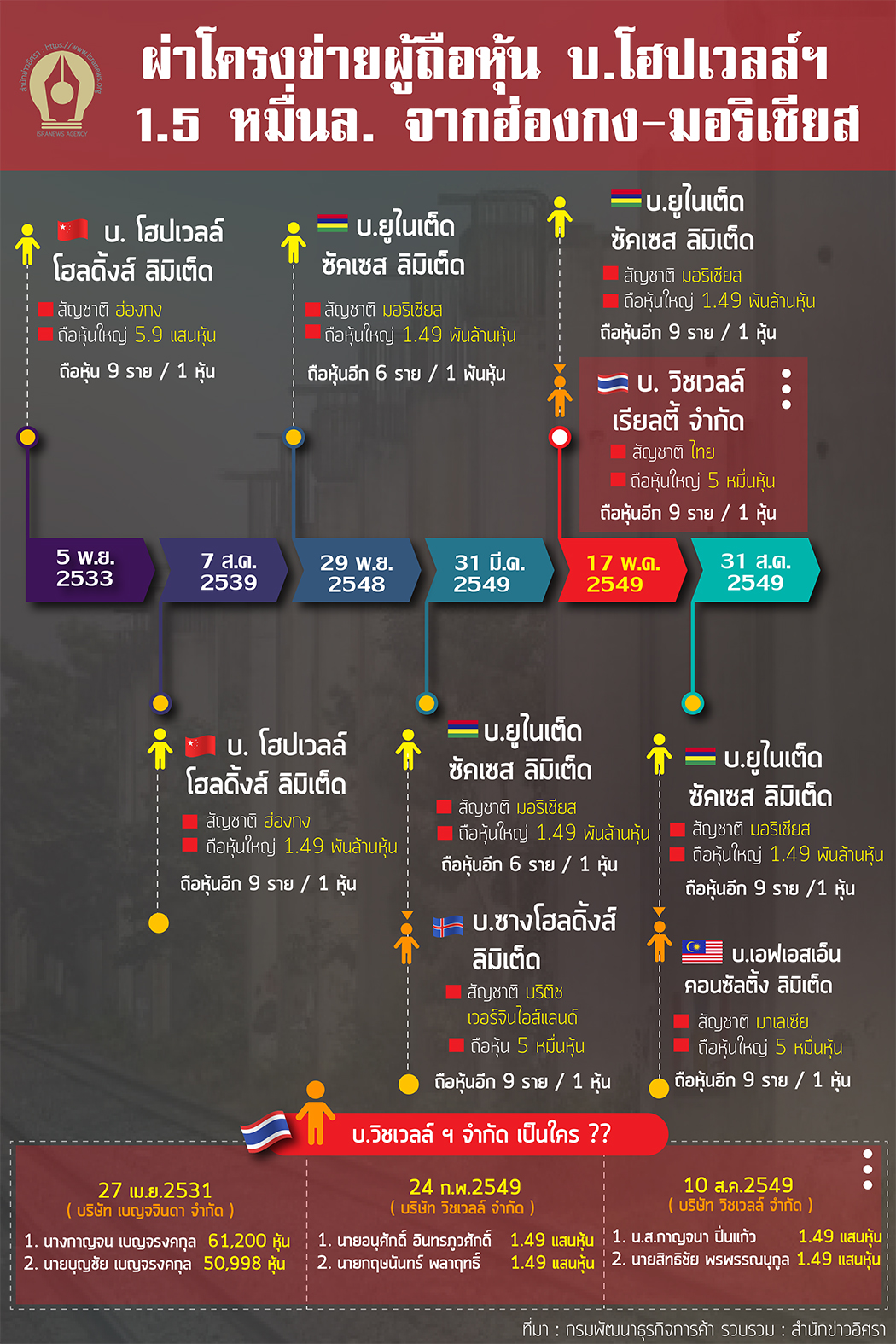 สำนักข่าวอิศรา - https://www.isranews.org
ISRANEWS AGENCY

ผ่าโครงข่ายผู้ถือหุ้น บ.โฮปเวลล์ฯ 1.5 หมื่นล. จากฮ่องกง-มอริเชียส

บ. โฮปเวลล์ โฮลดิ้งส์ ลิมิเต็ด
สัญชาติ ฮ่องกง
ถือหุ้นใหญ่ 5.9 แสนหุ้น
ถือหุ้น 9 ราย / 1 หุ้น

บ.ยูไนเต็ด ซัคเซส ลิมิเต็ด
สัญชาติ มอริเชียส
ถือหุ้นใหญ่ 1.49 พันล้านหุ้น
ถือหุ้นอีก 6 ราย / 1 พันหุ้น

บ.ยูไนเต็ด ซัคเซส ลิมิเต็ด
สัญชาติ มอริเชียส
ถือหุ้นใหญ่ 1.49 พันล้านหุ้น
ถือหุ้นอีก 9 ราย / 1 หุ้น

บ. วิชเวลล์ เรียลตี้ จำกัด
สัญชาติ ไทย
ถือหุ้นใหญ่ 5 หมื่นหุ้น
ถือหุ้นอีก 9 ราย / 1 หุ้น

5 พ.ย. 2533
7 ส.ค. 2539
29 พ.ย. 2548
31 มี.ค. 2549
17 พ.ค. 2549
31 ส.ค. 2549

บ. โฮปเวลล์ โฮลดิ้งส์ ลิมิเต็ด
สัญชาติ ฮ่องกง
ถือหุ้นใหญ่ 1.49 พันล้านหุ้น
ถือหุ้นอีก 9 ราย / 1 หุ้น

บ.ยูไนเต็ด ซัคเซส ลิมิเต็ด
สัญชาติ มอริเชียส
ถือหุ้นใหญ่ 1.49 พันล้านหุ้น
ถือหุ้นอีก 6 ราย / 1 หุ้น

บ.ซางโฮลดิ้งส์ ลิมิเต็ด
สัญชาติ บริติช เวอร์จินไอส์แลนด์
ถือหุ้น 5 หมื่นหุ้น
ถือหุ้นอีก 9 ราย / 1 หุ้น

บ.ยูไนเต็ด ซัคเซส ลิมิเต็ด
สัญชาติ มอริเชียส
ถือหุ้นใหญ่ 1.49 พันล้านหุ้น
ถือหุ้นอีก 9 ราย /1 หุ้น

บ.เอฟเอสเอ็น คอนซัลติ้ง ลิมิเต็ด
สัญชาติ มาเลเซีย
ถือหุ้นใหญ่ 5 หมื่นหุ้น
ถือหุ้นอีก 9 ราย / 1 หุ้น

บ.วิชเวลล์ ฯ จำกัด เป็นใคร ??

27 เม.ย.2531
( บริษัท เบญจจินดา จำกัด )
1. นางกาญจน เบญจรงคกุล 61,200 หุ้น
2. นายบุญชัย เบญจรงคกุล 50,998 หุ้น

24 ก.พ.2549
( บริษัท วิชเวลล์ จำกัด )
1. นายอนุศักดิ์ อินทรภูวศักดิ์ 1.49 แสนหุ้น
2. นายกฤษนันทร์ พลาฤทธิ์ 1.49 แสนหุ้น

10 ส.ค.2549
( บริษัท วิชเวลล์ จำกัด )
1. น.ส.กาญจนา ปิ่นแก้ว 1.49 แสนหุ้น
2. นายสิทธิชัย พรพรรณนุกูล 1.49 แสนหุ้น

ที่มา : กรมพัฒนาธุรกิจการค้า รวบรวม : สำนักข่าวอิศรา