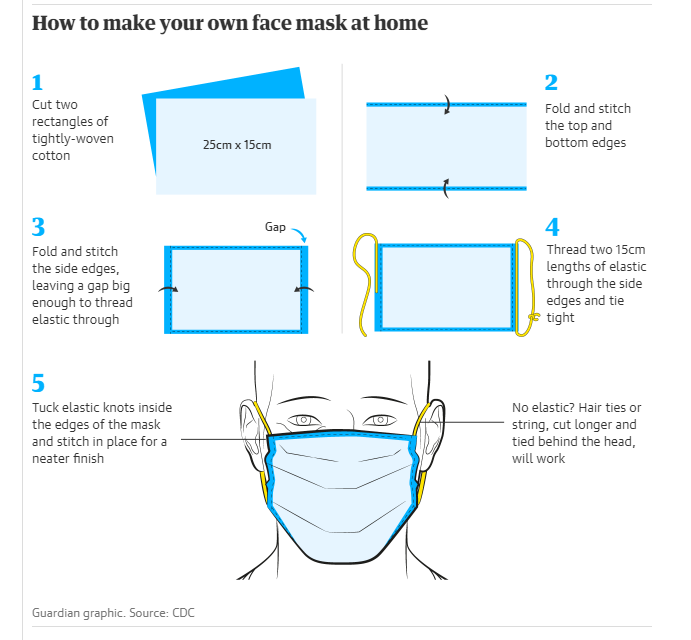 How to make your own face mask at home

1
Cut two rectangles of tightly-woven cotton

25cm x 15cm

2
Fold and stitch the top and bottom edges

3
Fold and stitch the side edges, leaving a gap big enough to thread elastic through

Gap

4
Thread two 15cm lengths of elastic through the side edges and tie tight

5
Tuck elastic knots inside the edges of the mask and stitch in place for a neater finish

No elastic? Hair ties or string, cut longer and tied behind the head, will work

Guardian graphic. Source: CDC