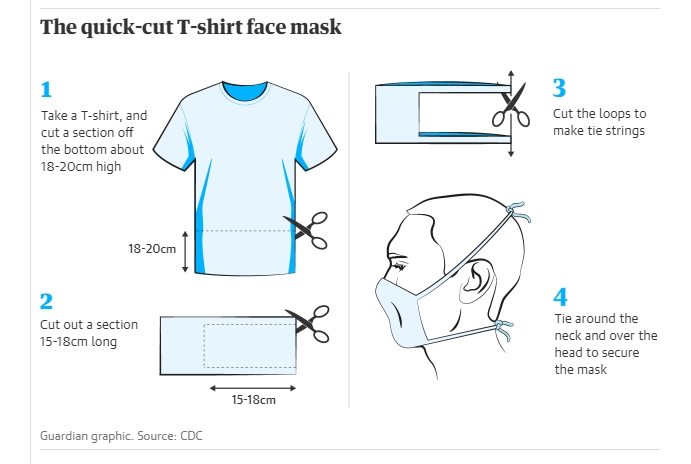 The quick-cut T-shirt face mask

1
Take a T-shirt, and cut a section off the bottom about 18-20cm high

18-20cm

2
Cut out a section 15-18cm long

15-18cm

3
Cut the loops to make tie strings

4
Tie around the neck and over the head to secure the mask

Guardian graphic. Source: CDC