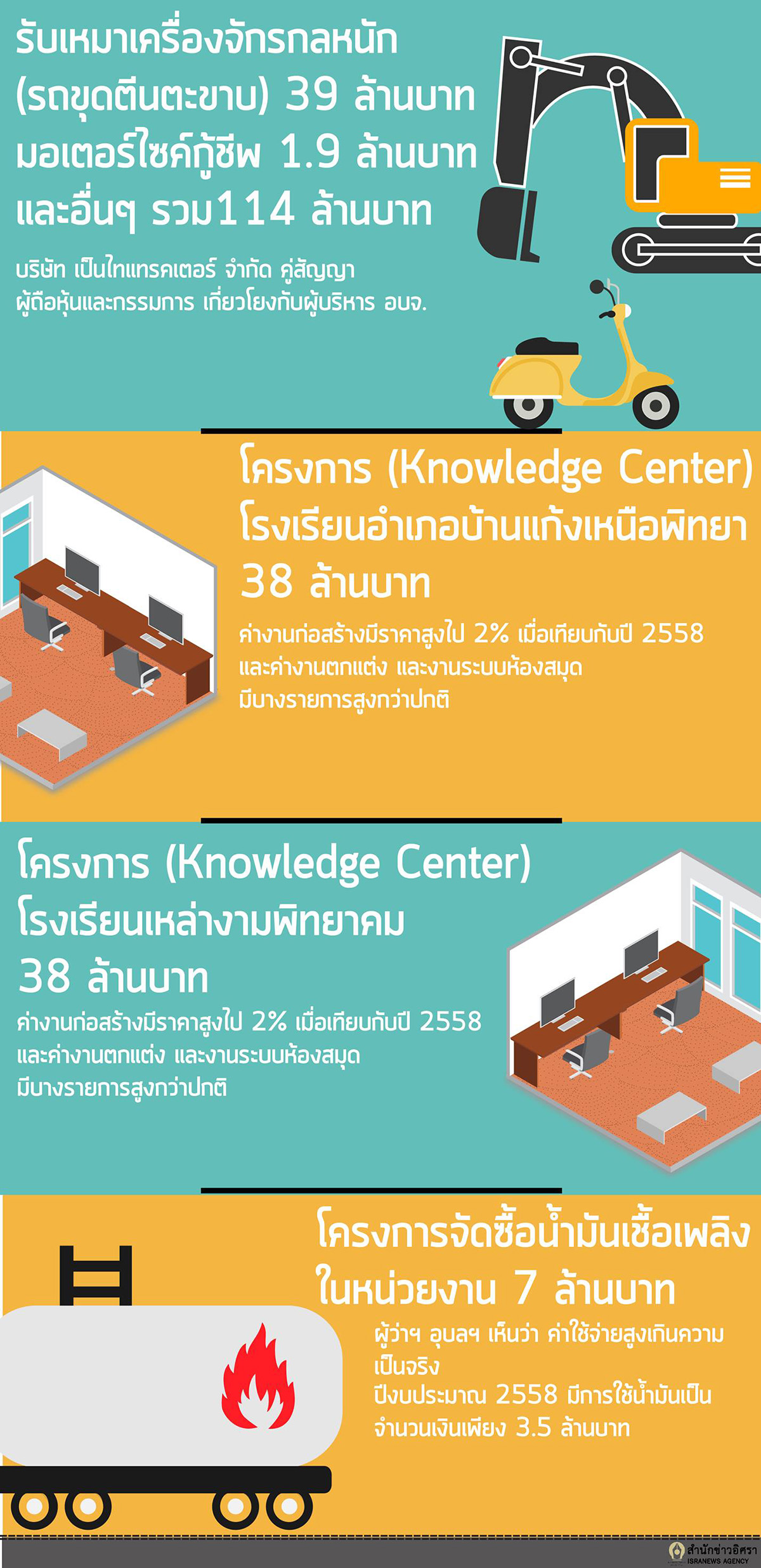 รับเหมาเครื่องจักรกลหนัก (รถขุดตีนตะขาบ) 39 ล้านบาท มอเตอร์ไซค์กู้ชีพ 1.9 ล้านบาท และอื่นๆ รวม114 ล้านบาท

บริษัท เป็นไทแทรคเตอร์ จำกัด คู่สัญญา ผู้ถือหุ้นและกรรมการ เกี่ยวโยงกับผู้บริหาร อบจ.

โครงการ (Knowledge Center) โรงเรียนอำเภอบ้านแก้งเหนือพิทยา 38 ล้านบาท

ค่างานก่อสร้างมีราคาสูงไป 2% เมื่อเทียบกับปี 2558 และค่างานตกแต่ง และงานระบบห้องสมุด มีบางรายการสูงกว่าปกติ

โครงการ (Knowledge Center) โรงเรียนเหล่างามพิทยาคม 38 ล้านบาท

ค่างานก่อสร้างมีราคาสูงไป 2% เมื่อเทียบกับปี 2558 และค่างานตกแต่ง และงานระบบห้องสมุด มีบางรายการสูงกว่าปกติ

โครงการจัดซื้อน้ำมันเชื้อเพลิง ในหน่วยงาน 7 ล้านบาท

ผู้ว่าฯ อุบลฯ เห็นว่า ค่าใช้จ่ายสูงเกินความเป็นจริง
ปีงบประมาณ 2558 มีการใช้น้ำมันเป็นจำนวนเงินเพียง 3.5 ล้านบาท

สำนักข่าวอิศรา
ISRANEWS AGENCY