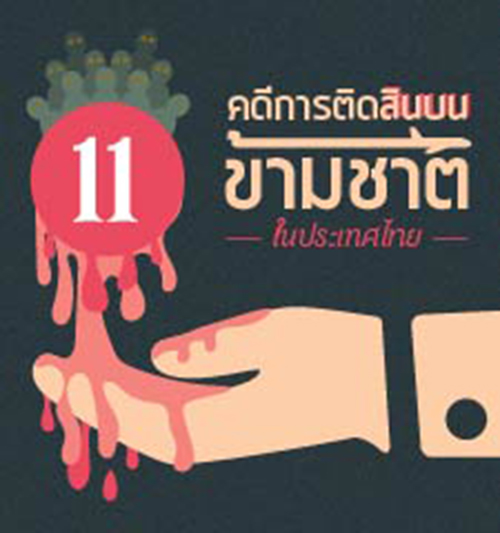 11

คดีการติดสินบน
ข้ามชาติ
ในประเทศไทย