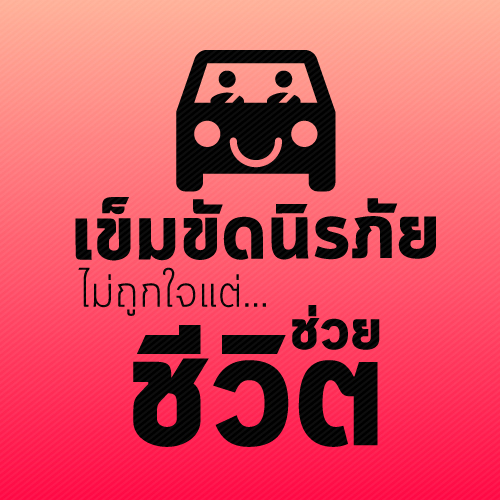 เข็มขัดนิรภัย
ไม่ถูกใจแต่...
ช่วย
ชีวิต