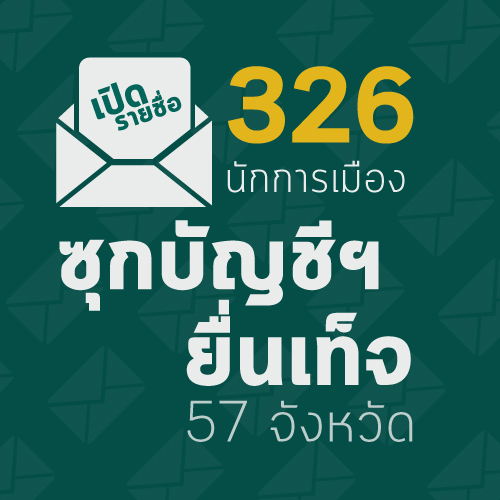 เปิด
รายชื่อ

326
นักการเมือง

ซุกบัญชีฯ
ยื่นเท็จ
57 จังหวัด