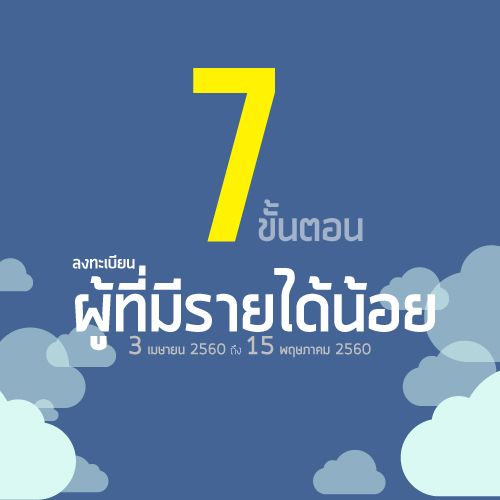 7 ขั้นตอน

ลงทะเบียน
ผู้ที่มีรายได้น้อย
3 เมษายน 2560 ถึง 15 พฤษภาคม 2560