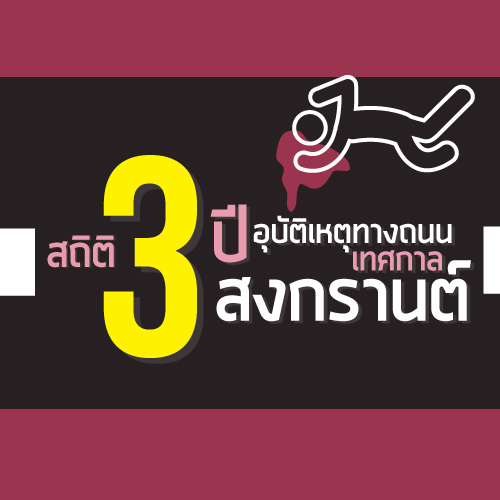 สถิติ 3 ปี อุบัติเหตุทางถนน เทศกาล สงกรานต์