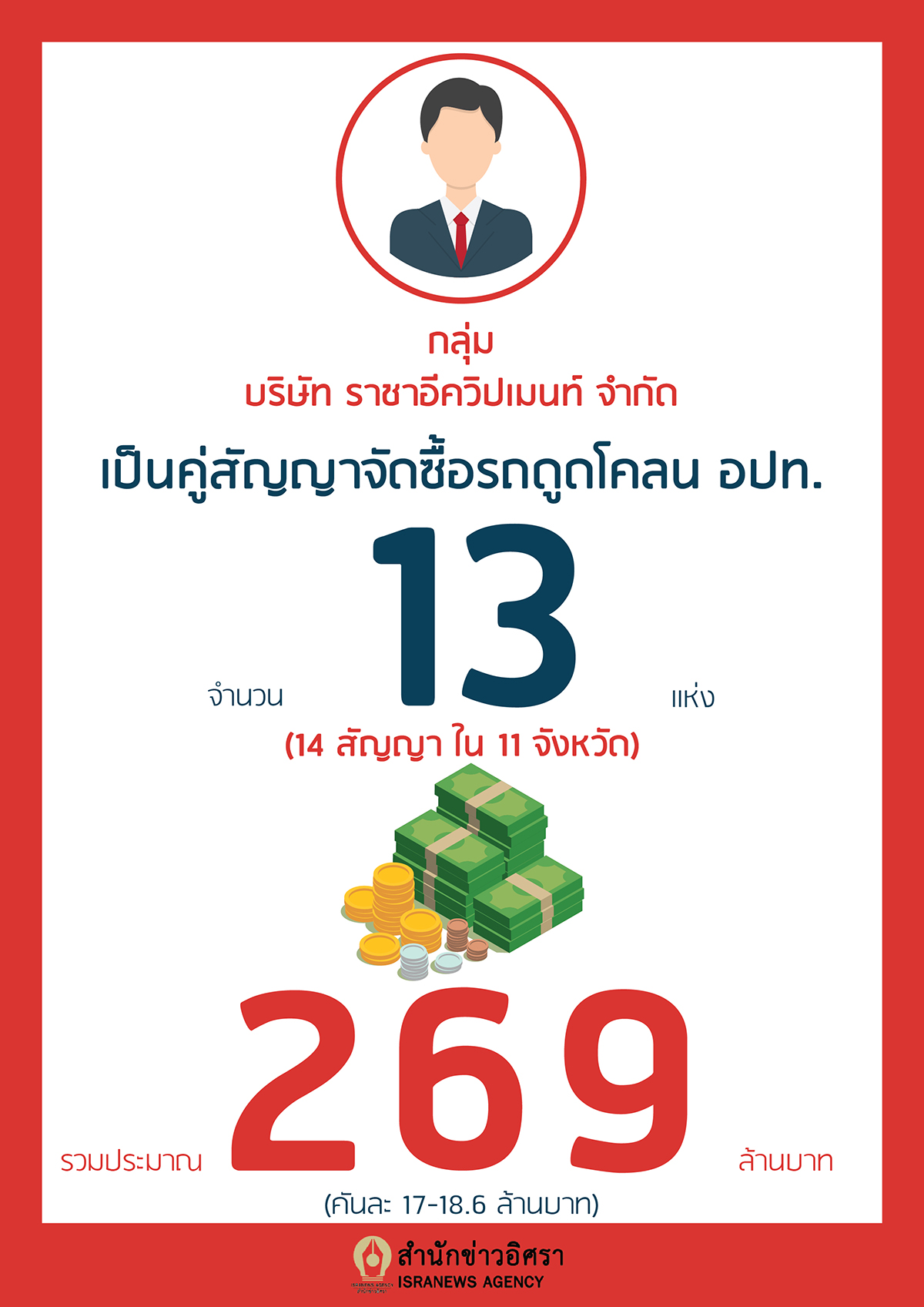 กลุ่ม
บริษัท ราชาอีควิปเมนท์ จำกัด

เป็นคู่สัญญาจัดซื้อรถดูดโคลน อปท.

จำนวน 13 แห่ง

(14 สัญญา ใน 11 จังหวัด)

รวมประมาณ 269 ล้านบาท

(คันละ 17-18.6 ล้านบาท)

สำนักข่าวอิศรา
ISRANEWS AGENCY