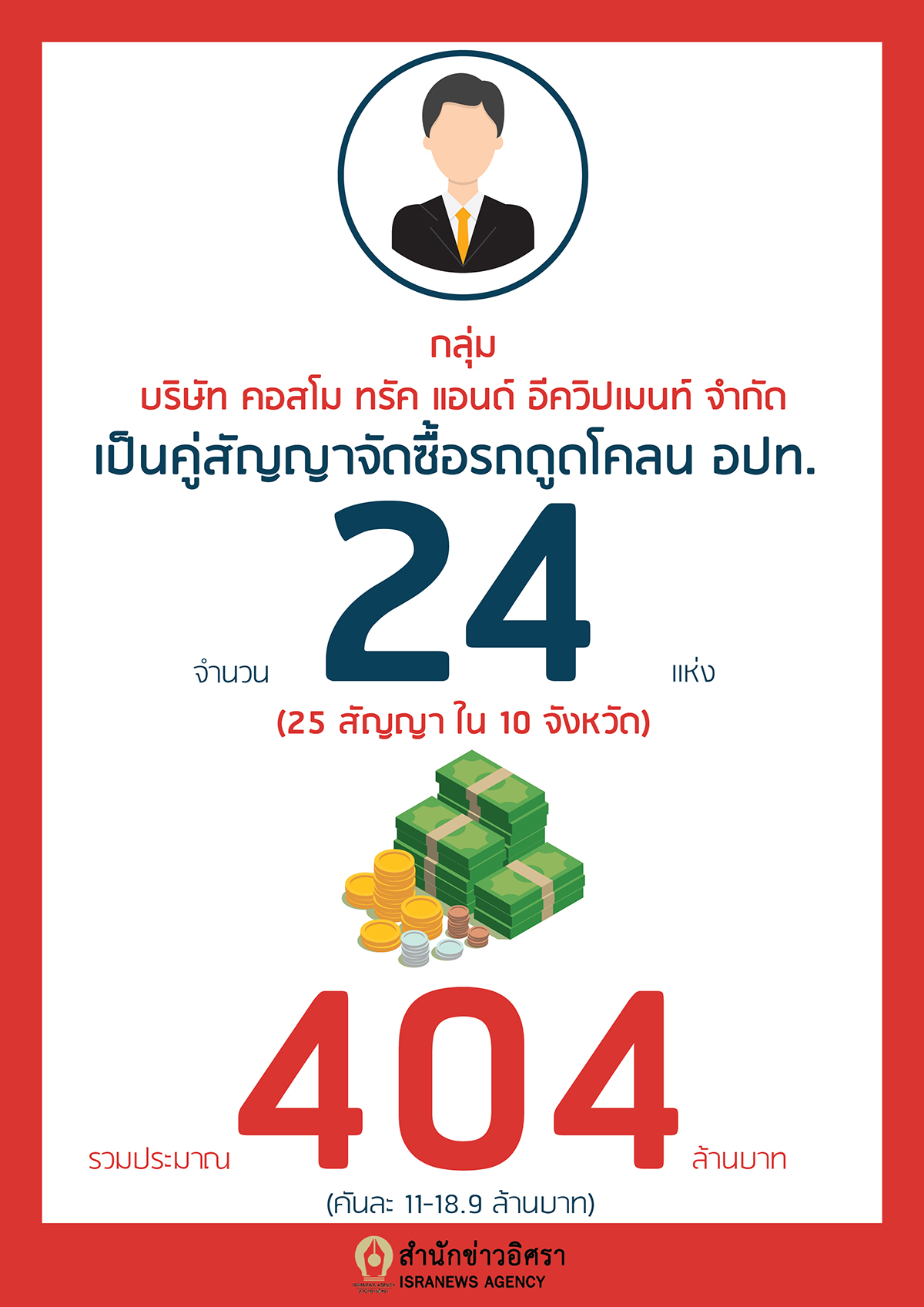 กลุ่ม
บริษัท คอสโม ทรัค แอนด์ อีควิปเมนท์ จำกัด
เป็นคู่สัญญาจัดซื้อรถดูดโคลน อปท.

จำนวน 24 แห่ง
(25 สัญญา ใน 10 จังหวัด)

รวมประมาณ 404 ล้านบาท
(คันละ 11-18.9 ล้านบาท)

สำนักข่าวอิศรา
ISRANEWS AGENCY