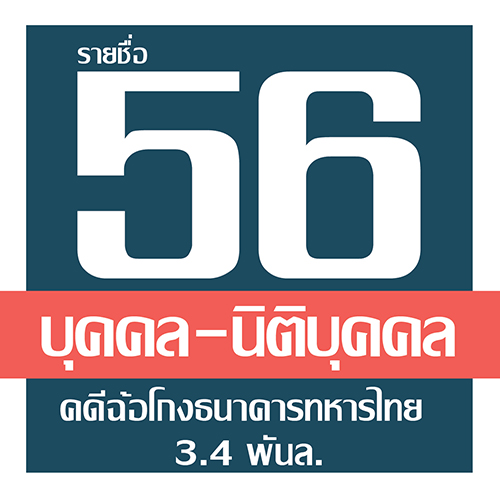 รายชื่อ

56

บุคคล-นิติบุคคล

คดีฉ้อโกงธนาคารทหารไทย
3.4 พันล.