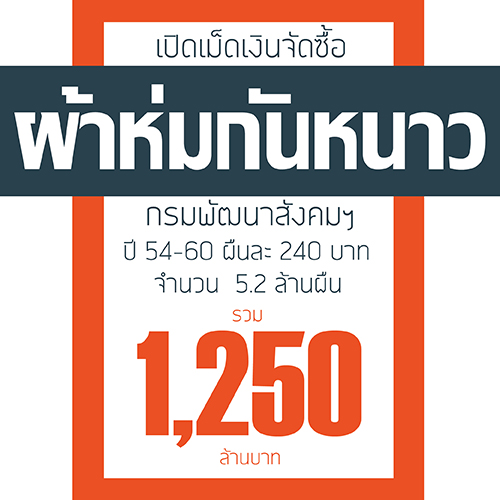 เปิดเม็ดเงินจัดซื้อ

ผ้าห่มกันหนาว

กรมพัฒนาสังคมฯ
ปี 54-60 ผืนละ 240 บาท
จำนวน 5.2 ล้านผืน

รวม
1,250
ล้านบาท