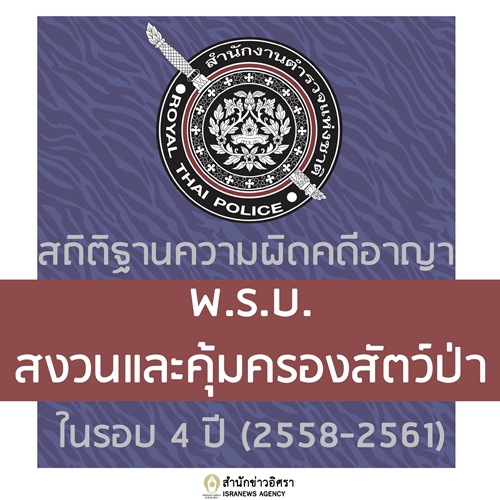 สำนักงานตำรวจแห่งชาติ
ROYAL THAI POLICE

สถิติฐานความผิดคดีอาญา

พ.ร.บ.
สงวนและคุ้มครองสัตว์ป่า

ในรอบ 4 ปี (2558-2561)

สำนักข่าวอิศรา
ISRANEWS AGENCY