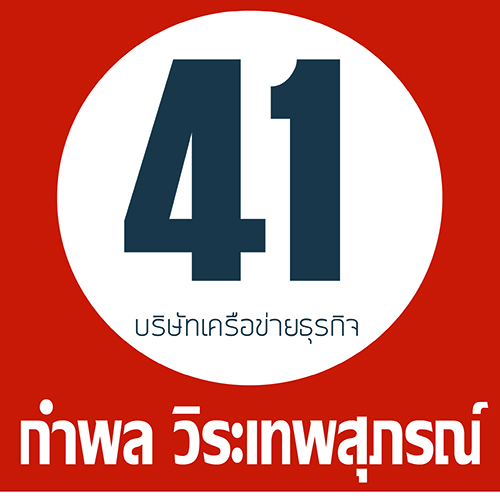 41

บริษัทเครือข่ายธุรกิจ

กำพล วิระเทพสุภรณ์