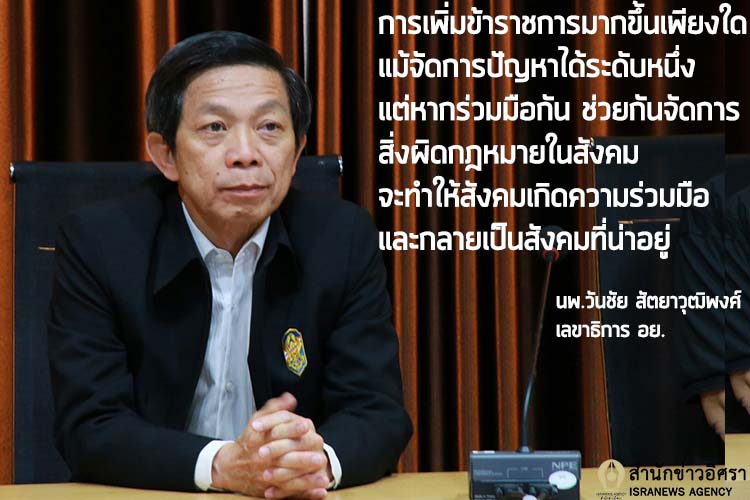 การเพิ่มข้าราชการมากขึ้นเพียงใด แม้จัดการปัญหาได้ระดับหนึ่ง แต่หากร่วมมือกัน ช่วยกันจัดการ สิ่งผิดกฎหมายในสังคม จะทำให้สังคมเกิดความร่วมมือ และกลายเป็นสังคมที่น่าอยู่

นพ.วันชัย สัตยาวุฒิพงศ์
เลขาธิการ อย.

NPE

สำนักข่าวอิศรา
ISRANEWS AGENCY