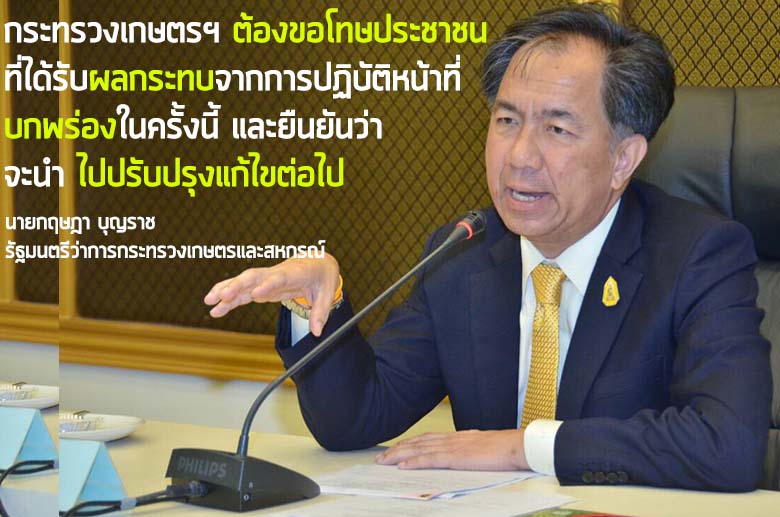 กระทรวงเกษตรฯ ต้องขอโทษประชาชน ที่ได้รับผลกระทบจากการปฏิบัติหน้าที่ บกพร่องในครั้งนี้ และยืนยันว่า จะนำ ไปปรับปรุงแก้ไขต่อไป

นายกฤษฎา บุญราช
รัฐมนตรีว่าการกระทรวงเกษตรและสหกรณ์

PHILIPS