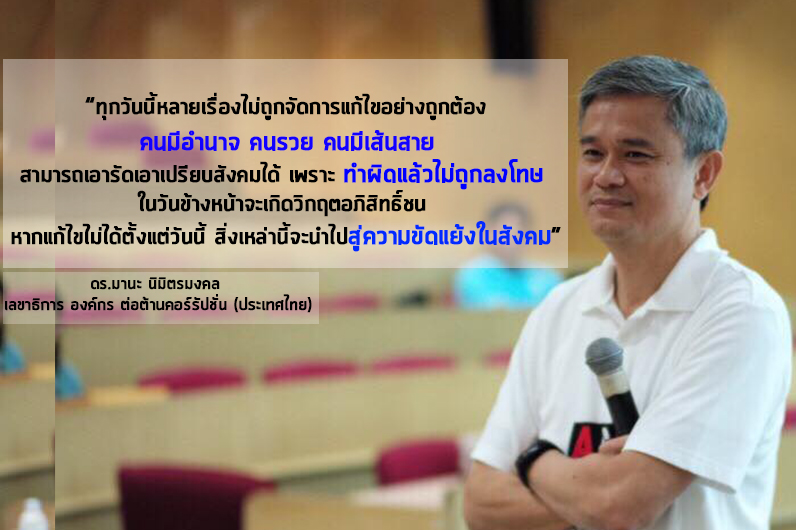 “ทุกวันนี้หลายเรื่องไม่ถูกจัดการแก้ไขอย่างถูกต้อง
คนมีอำนาจ คนรวย คนมีเส้นสาย
สามารถเอารัดเอาเปรียบสังคมได้ เพราะ ทำผิดแล้วไม่ถูกลงโทษ
ในวันข้างหน้าจะเกิดวิกฤตอภิสิทธิ์ชน
หากแก้ไขไม่ได้ตั้งแต่วันนี้ สิ่งเหล่านี้จะนำไปสู่ความขัดแย้งในสังคม”

ดร.มานะ นิมิตรมงคล
เลขาธิการ องค์กร ต่อต้านคอร์รัปชั่น (ประเทศไทย)