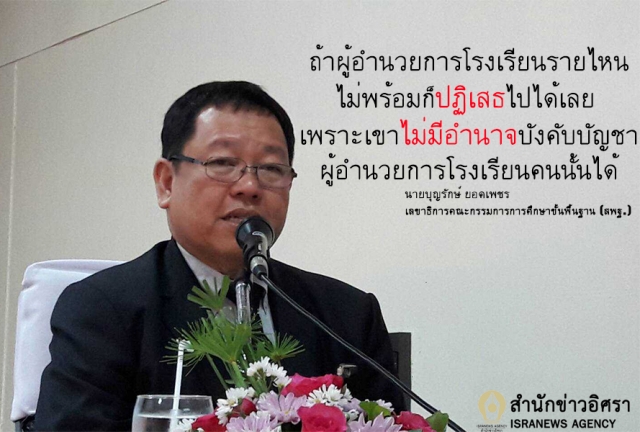 ถ้าผู้อำนวยการโรงเรียนรายไหน ไม่พร้อมก็ปฏิเสธไปได้เลย เพราะเขาไม่มีอำนาจบังคับบัญชา ผู้อำนวยการโรงเรียนคนนั้นได้

นายบุญรักษ์ ยอดเพชร
เลขาธิการคณะกรรมการการศึกษาขั้นพื้นฐาน (สพฐ.)

สำนักข่าวอิศรา
ISRANEWS AGENCY