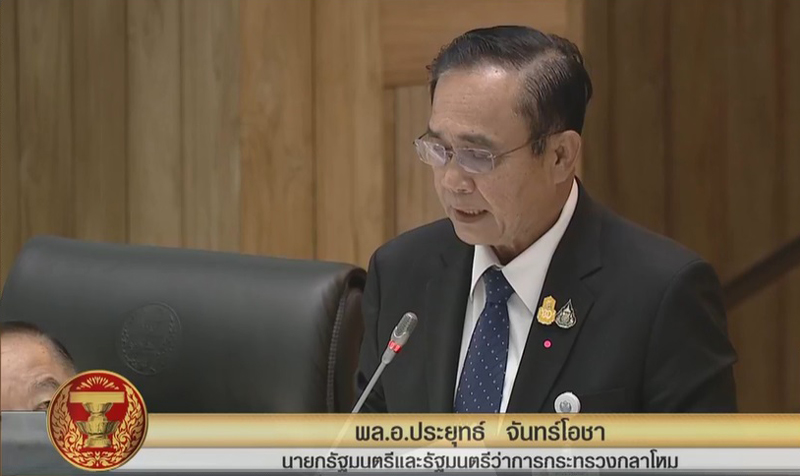 พล.อ.ประยุทธ์ จันทร์โอชา
นายกรัฐมนตรีและรัฐมนตรีว่าการกระทรวงกลาโหม